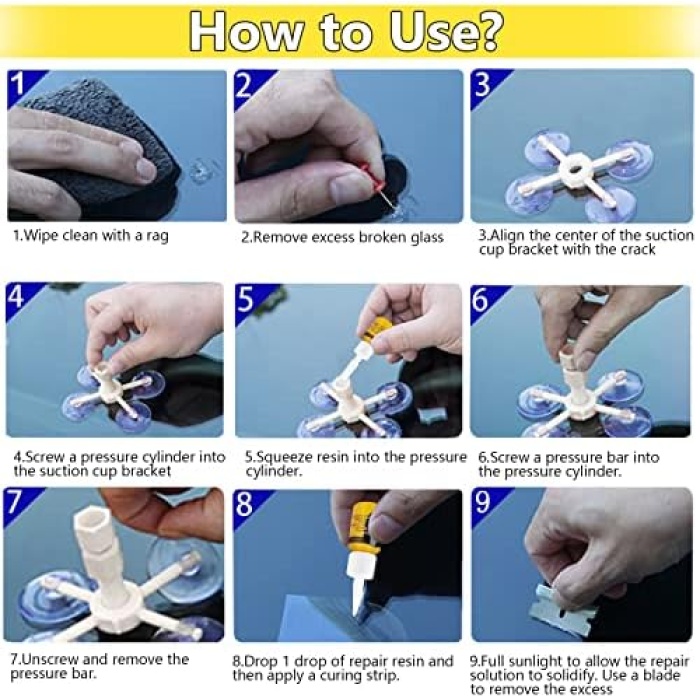 How to Use?

1

1.Wipe clean with a rag

2

2.Remove excess broken glass

3

3.Align the center of the suction cup bracket with the crack

4

4.Screw a pressure cylinder into the suction cup bracket

5

5.Squeeze resin into the pressure cylinder.

6

6.Screw a pressure bar into the pressure cylinder.

7

7.Unscrew and remove the pressure bar.

8

8.Drop 1 drop of repair resin and then apply a curing strip.

9

9.Full sunlight to allow the repair solution to solidify. Use a blade to remove the excess